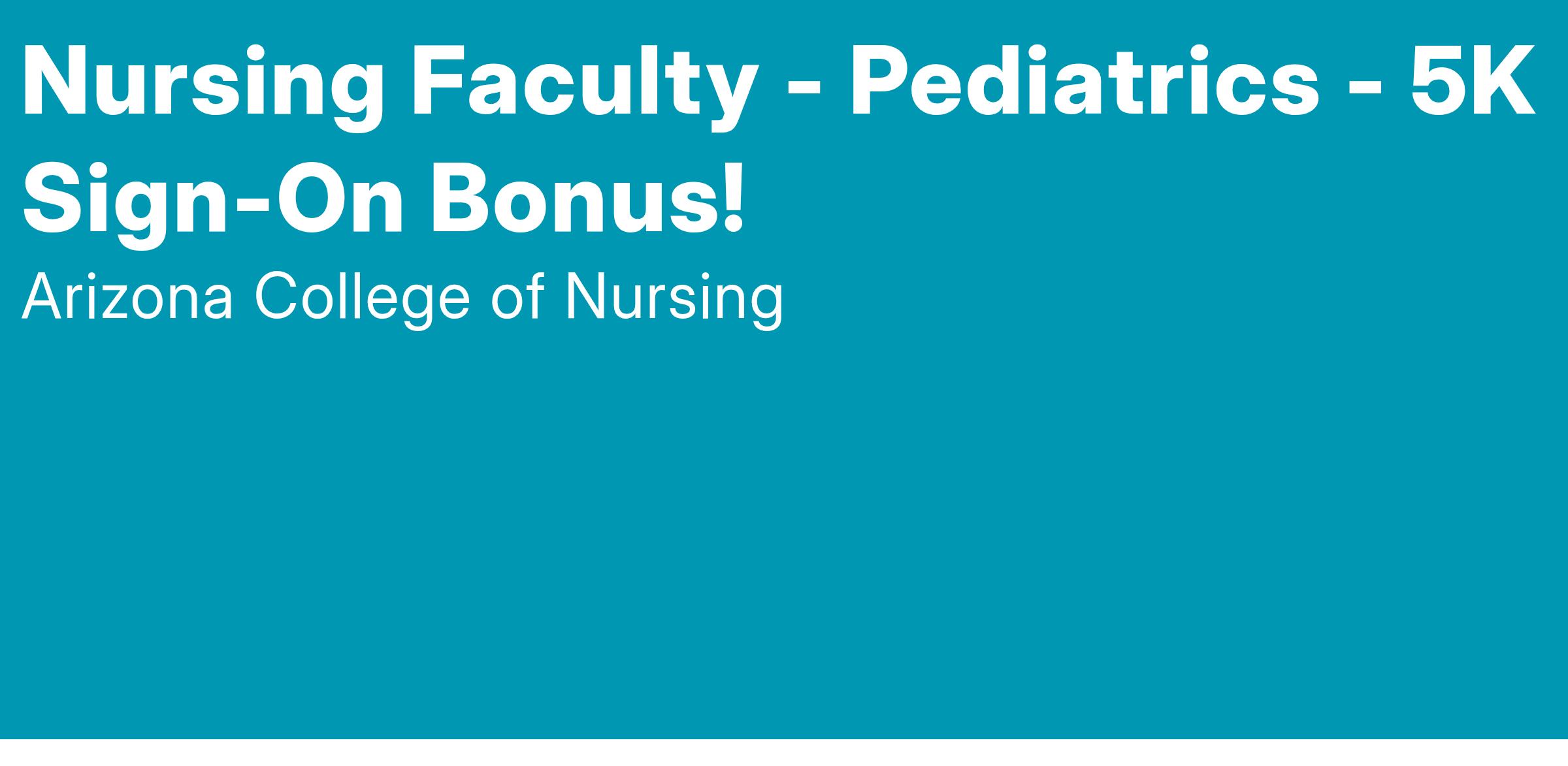 Nursing Faculty - Pediatrics - 5K Sign-On Bonus!

Arizona College of Nursing