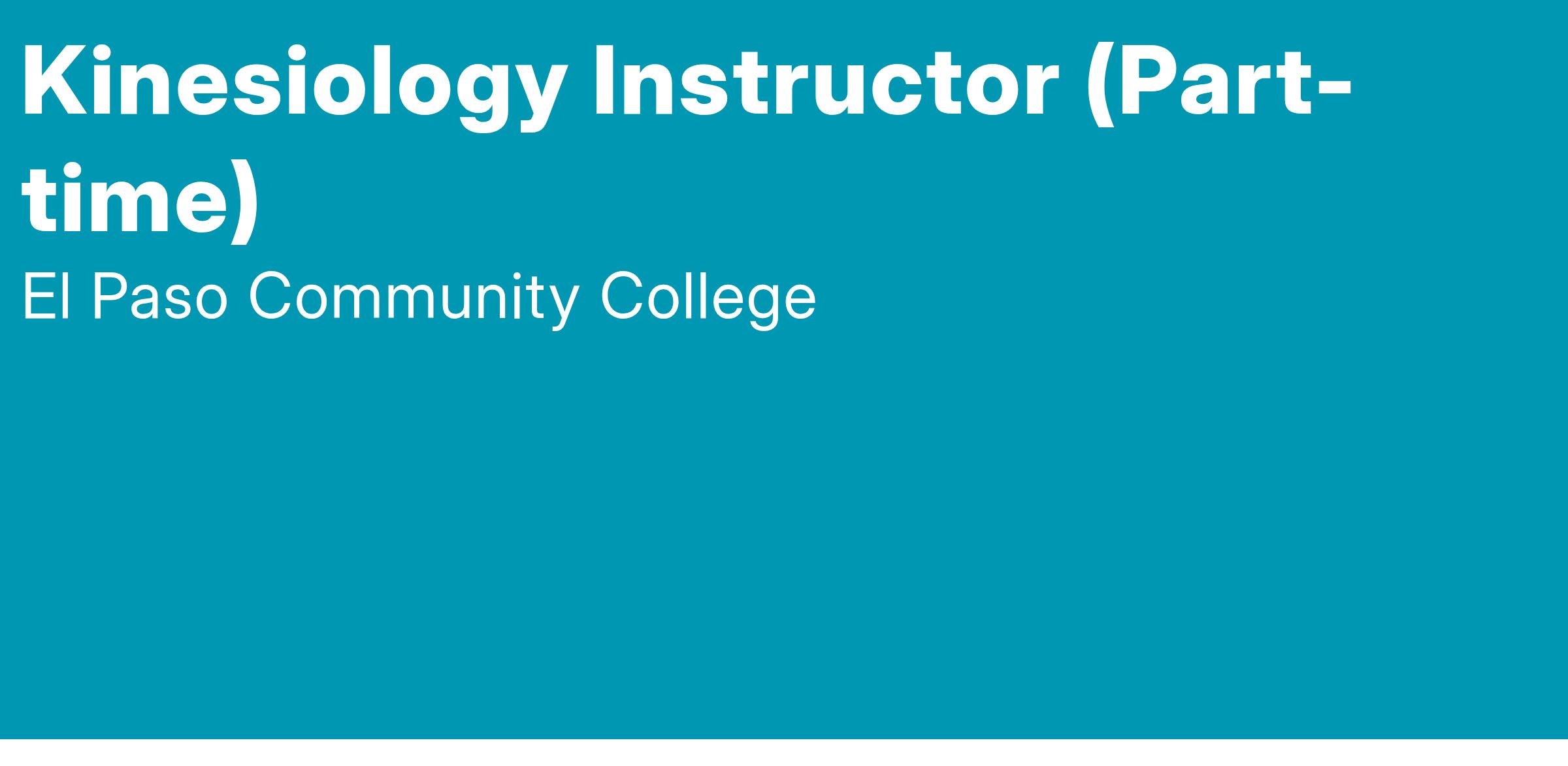 Kinesiology Instructor (Part-time)

El Paso Community College