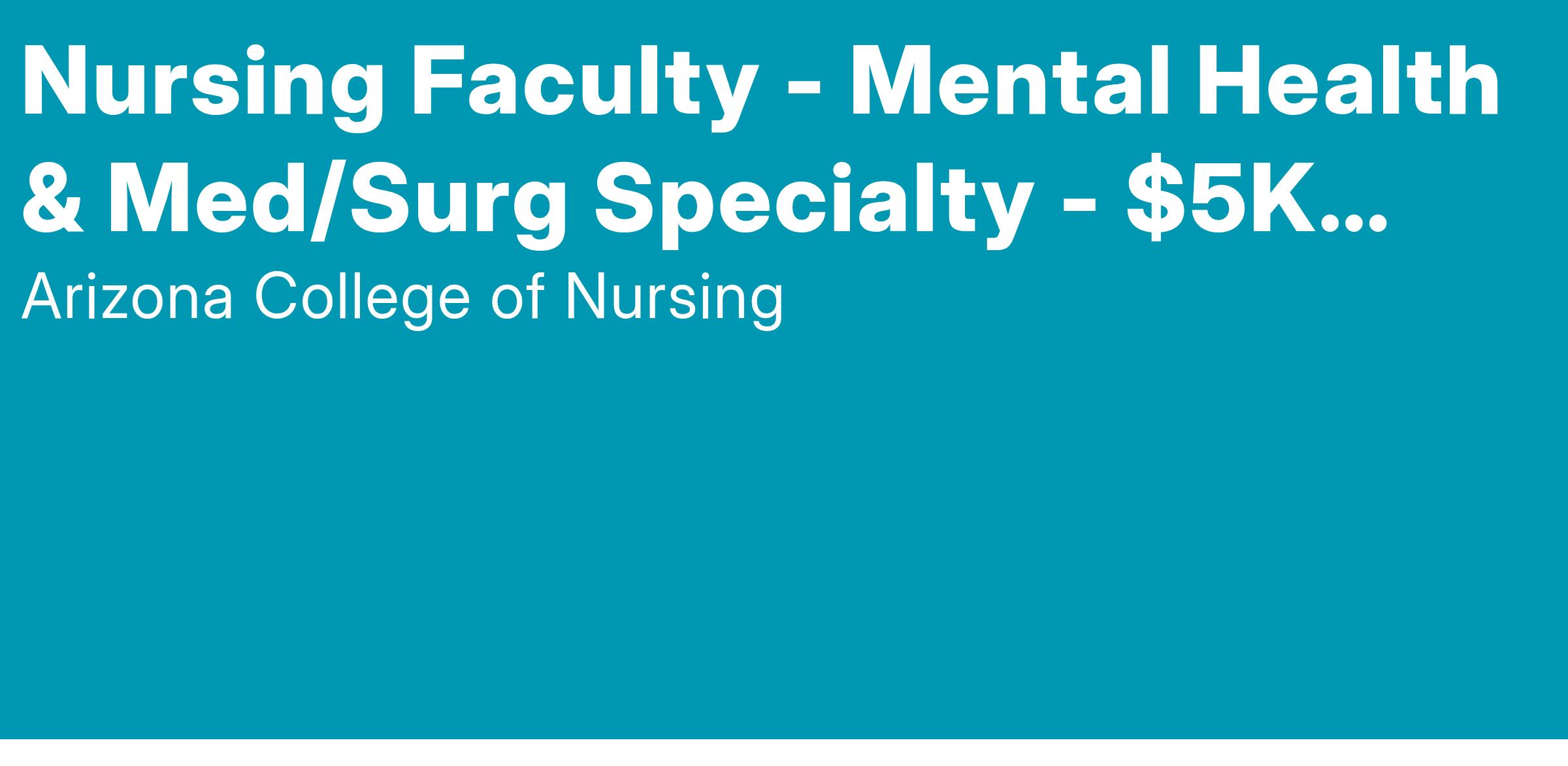 Nursing Faculty - Mental Health & Med/Surg Specialty - $5K...

Arizona College of Nursing