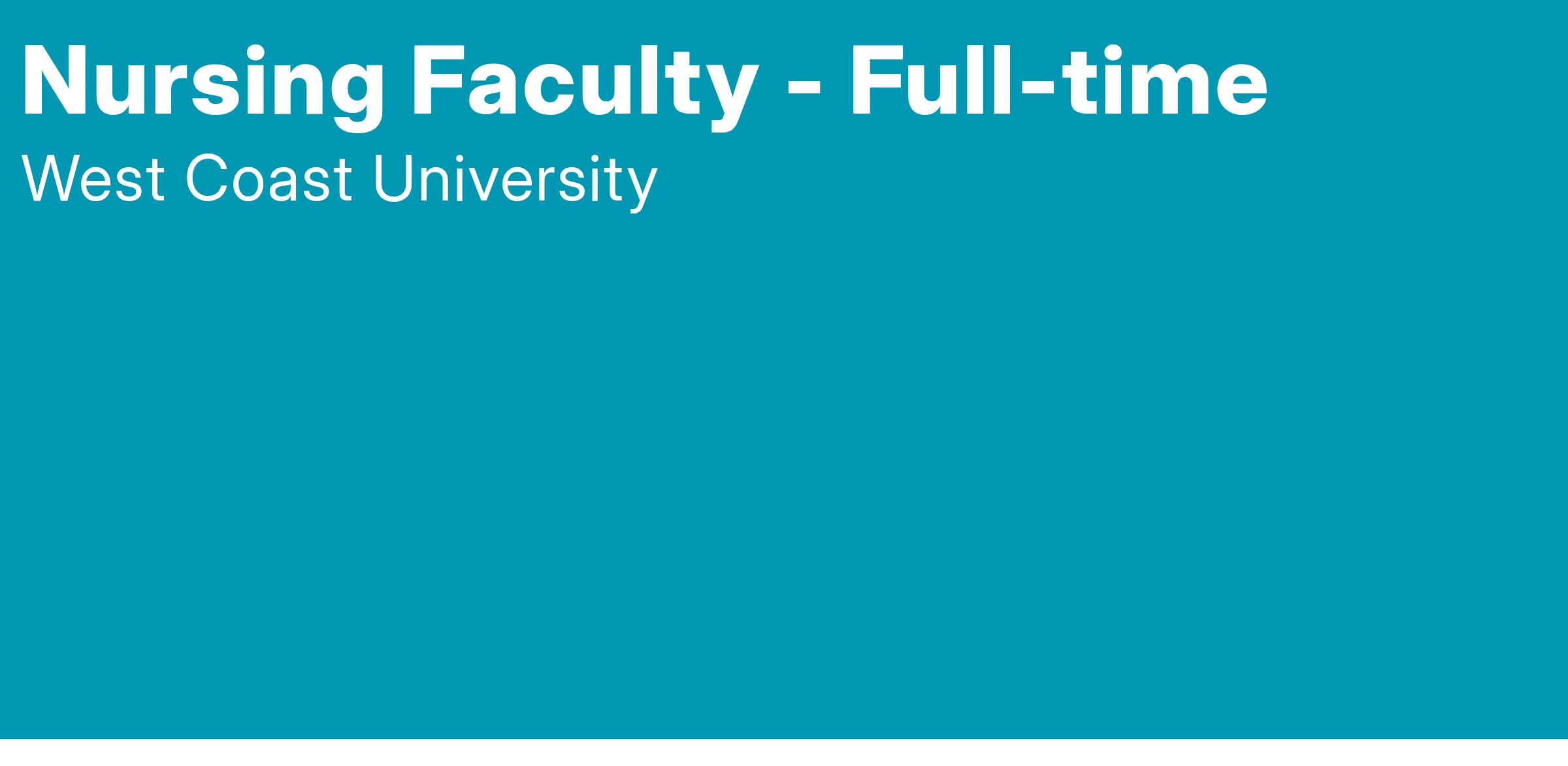 Nursing Faculty - Full-time

West Coast University